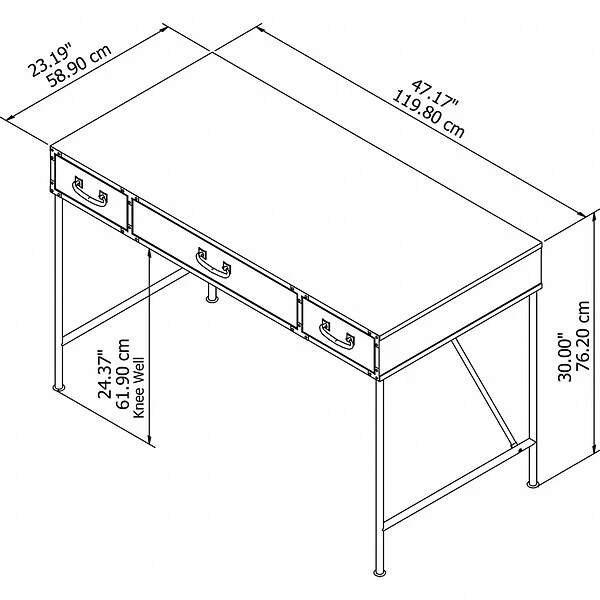 23.19"
58.90 cm

47.17"
119.80 cm

24.37"
61.90 cm
Knee Well

30.00"
76.20 cm