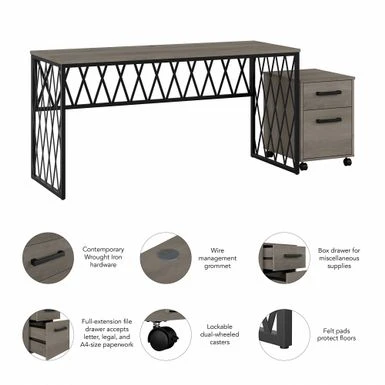 Contemporary Wrought Iron hardware

Wire management grommet

Box drawer for miscellaneous supplies

Full-extension file drawer accepts letter, legal, and A4-size paperwork

Lockable dual-wheeled casters

Felt pads protect floors