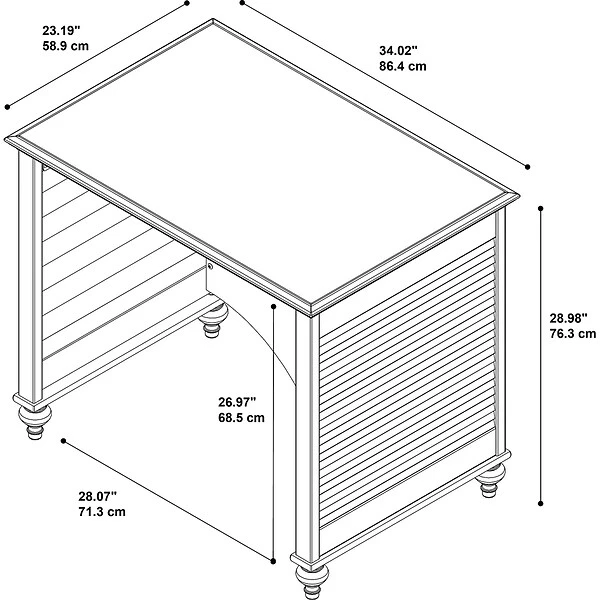 23.19"
58.9 cm

34.02"
86.4 cm

28.98"
76.3 cm

26.97"
68.5 cm

28.07"
71.3 cm